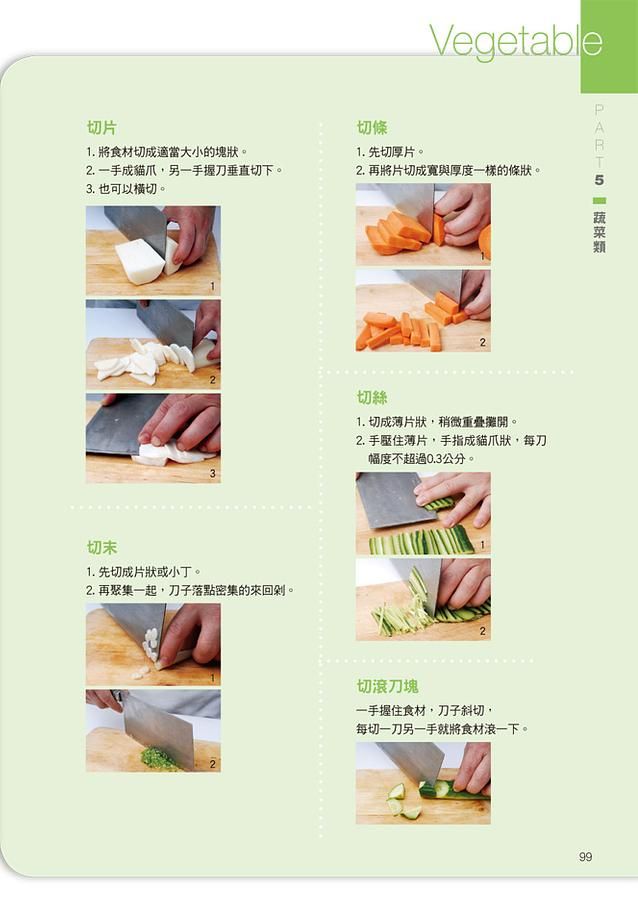 Vegetable

PART 5
蔬菜類

切片
1.將食材切成適當大小的塊狀。
2.一手成貓爪，另一手握刀垂直切下。
3.也可以橫切。

1

2

3

切末
1.先切成片狀或小丁。
2.再聚集一起，刀子落點密集的來回剁。

1

2

切條
1.先切厚片。
2.再將片切成寬與厚度一樣的條狀。

1

2

切絲
1.切成薄片狀，稍微重疊攤開。
2.手壓住薄片，手指成貓爪狀，每刀幅度不超過0.3公分。

1

2

切滾刀塊
一手握住食材，刀子斜切，
每切一刀另一手就將食材滾一下。

99